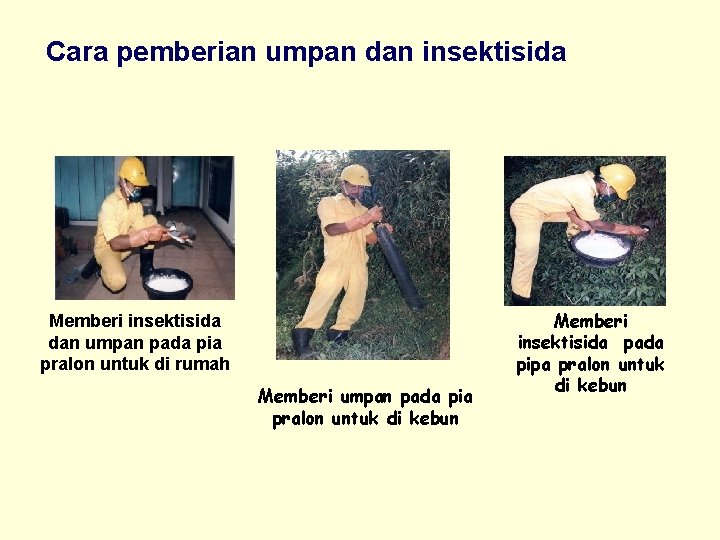 Cara pemberian umpan dan insektisida

Memberi insektisida dan umpan pada pia pralon untuk di rumah

Memberi umpan pada pia pralon untuk di kebun

Memberi insektisida pada pipa pralon untuk di kebun