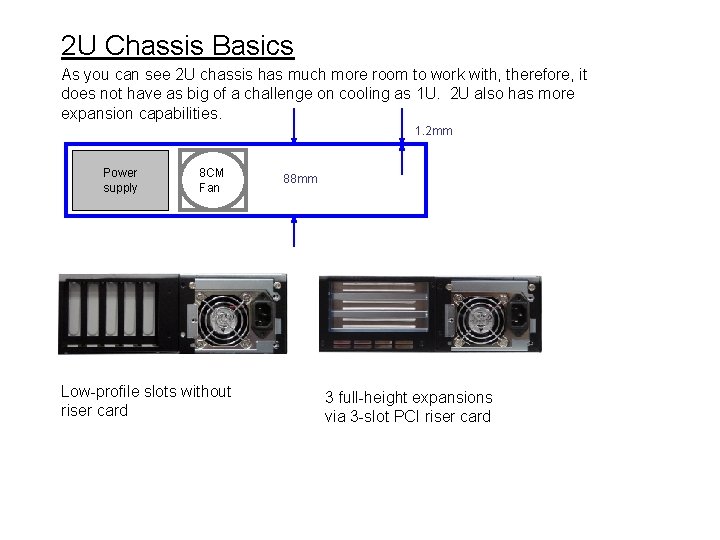 2U Chassis Basics

As you can see 2U chassis has much more room to work with, therefore, it does not have as big of a challenge on cooling as 1U. 2U also has more expansion capabilities.

1.2mm

Power supply

8CM Fan

88mm

Low-profile slots without riser card

3 full-height expansions via 3-slot PCI riser card