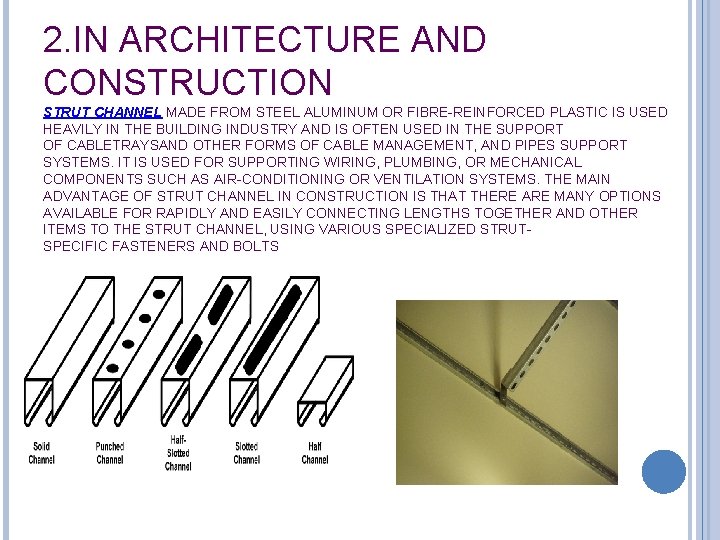 2.IN ARCHITECTURE AND CONSTRUCTION

STRUT CHANNEL MADE FROM STEEL ALUMINUM OR FIBRE-REINFORCED PLASTIC IS USED HEAVILY IN THE BUILDING INDUSTRY AND IS OFTEN USED IN THE SUPPORT OF CABLETRAYSAND OTHER FORMS OF CABLE MANAGEMENT, AND PIPES SUPPORT SYSTEMS. IT IS USED FOR SUPPORTING WIRING, PLUMBING, OR MECHANICAL COMPONENTS SUCH AS AIR-CONDITIONING OR VENTILATION SYSTEMS. THE MAIN ADVANTAGE OF STRUT CHANNEL IN CONSTRUCTION IS THAT THERE ARE MANY OPTIONS AVAILABLE FOR RAPIDLY AND EASILY CONNECTING LENGTHS TOGETHER AND OTHER ITEMS TO THE STRUT CHANNEL, USING VARIOUS SPECIALIZED STRUT-SPECIFIC FASTENERS AND BOLTS

Solid Channel

Punched Channel

Half-Slotted Channel

Slotted Channel

Half Channel