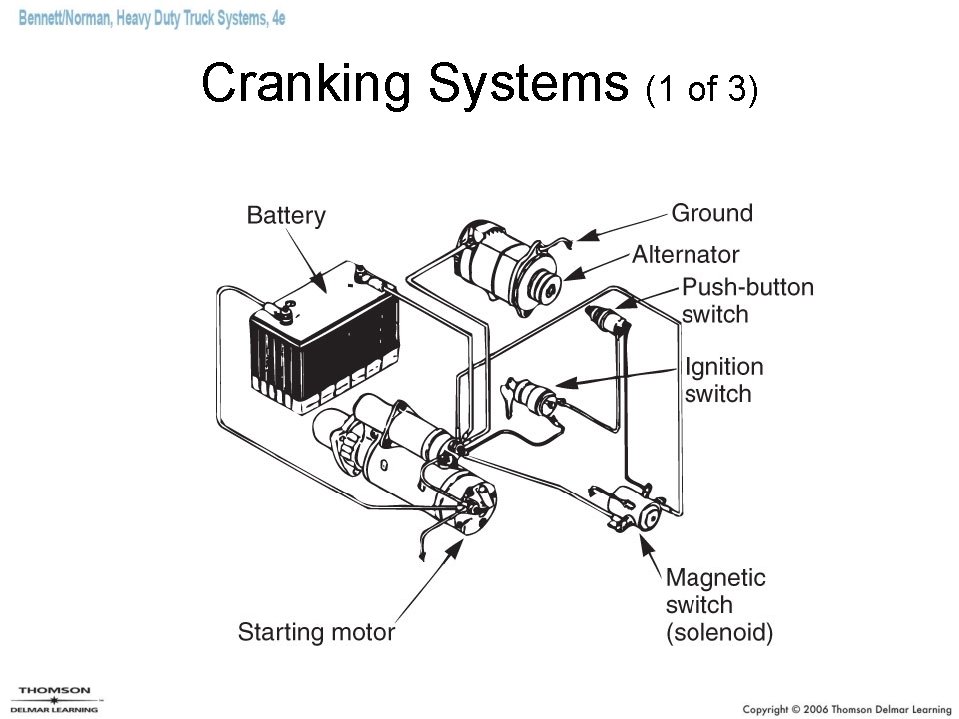 Bennett/Norman, Heavy Duty Truck Systems, 4e

Cranking Systems (1 of 3)

Battery

Ground

Alternator

Push-button switch

Ignition switch

Magnetic switch (solenoid)

Starting motor

THOMSON
DELMAR LEARNING

Copyright © 2006 Thomson Delmar Learning