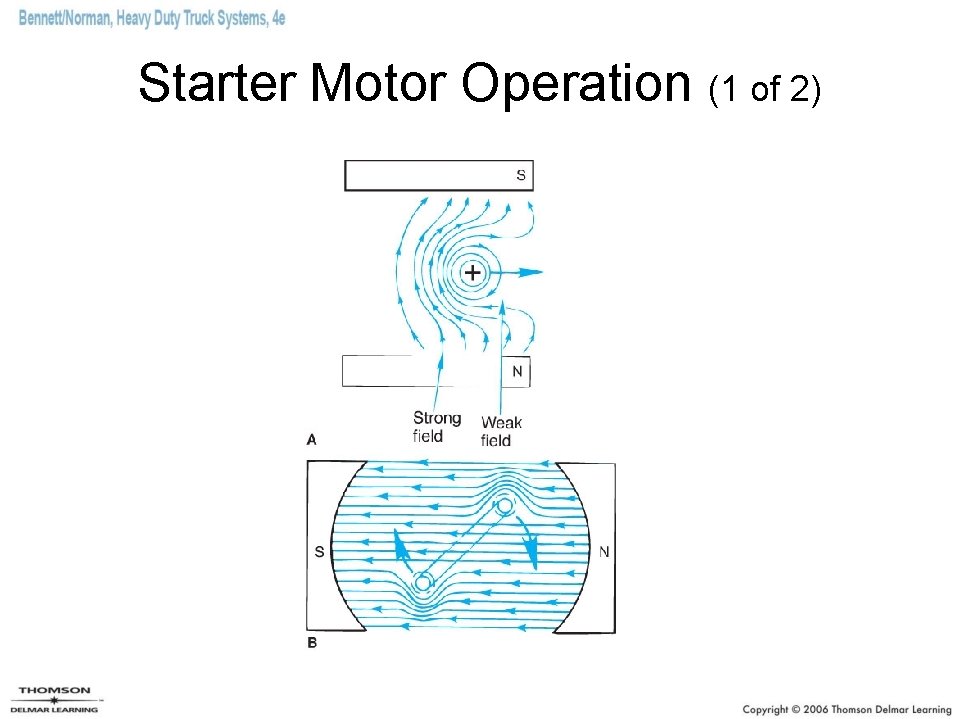 Bennett/Norman, Heavy Duty Truck Systems, 4e

Starter Motor Operation (1 of 2)

S

+

N

Strong field

Weak field

A

S

N

B

THOMSON
DELMAR LEARNING

Copyright © 2006 Thomson Delmar Learning