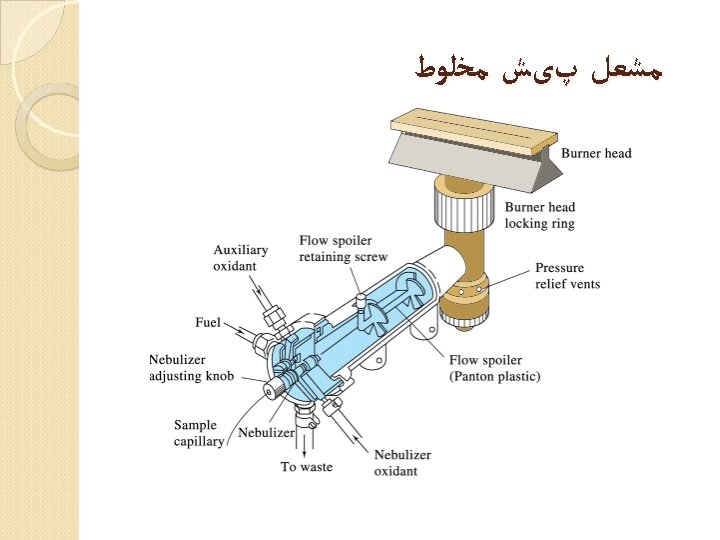 مشعل پیش مخلوط

Burner head

Burner head locking ring

Flow spoiler retaining screw

Auxiliary oxidant

Pressure relief vents

Fuel

Nebulizer adjusting knob

Flow spoiler (Panton plastic)

Sample capillary

Nebulizer

To waste

Nebulizer oxidant