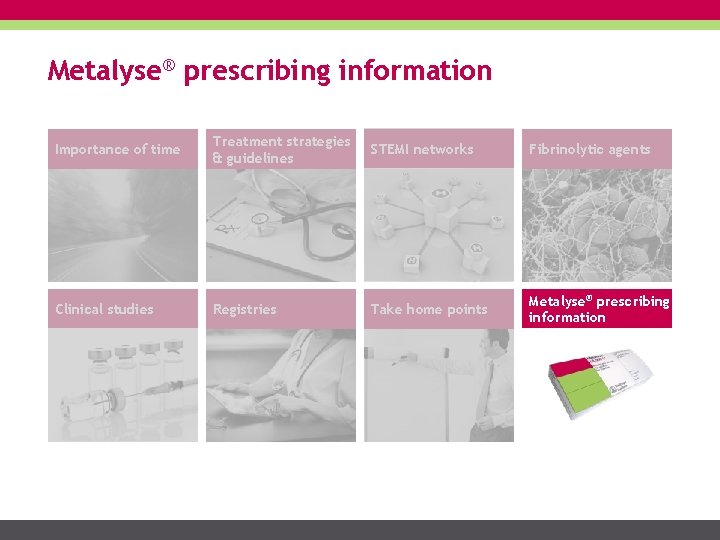 Metalyse® prescribing information

Importance of time

Treatment strategies & guidelines

STEMI networks

Fibrinolytic agents

Clinical studies

Registries

Take home points

Metalyse® prescribing information