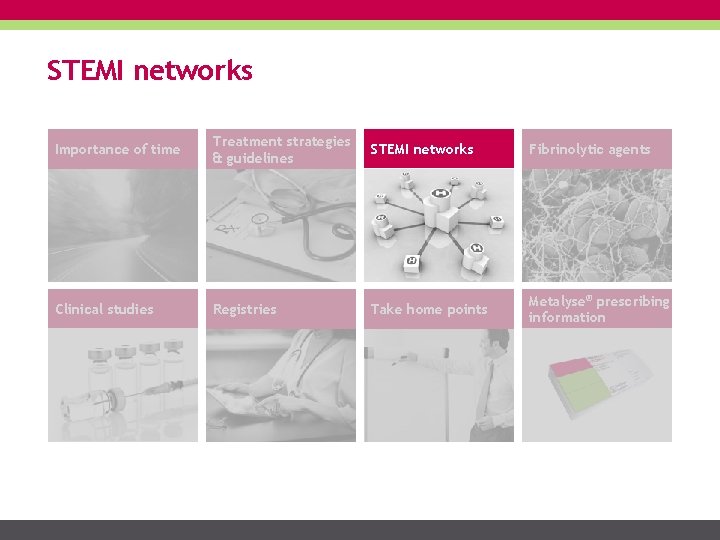 STEMI networks

Importance of time

Treatment strategies & guidelines

STEMI networks

Fibrinolytic agents

Clinical studies

Registries

Take home points

Metalyse® prescribing information