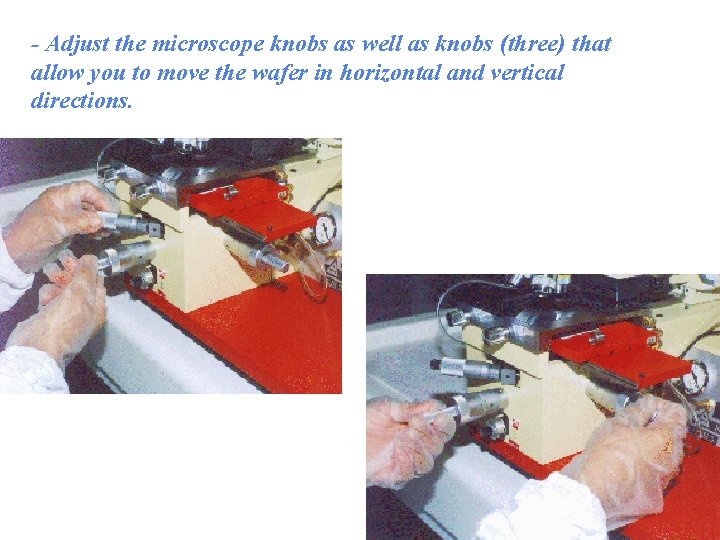 - Adjust the microscope knobs as well as knobs (three) that allow you to move the wafer in horizontal and vertical directions.