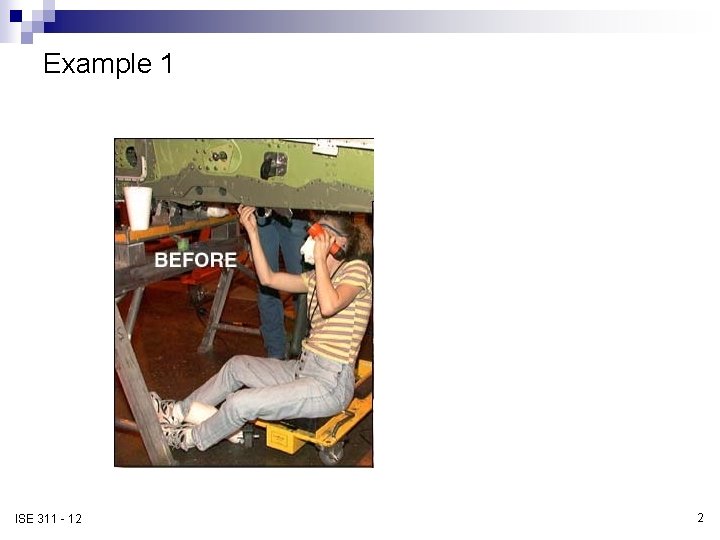 Example 1

BEFORE

ISE 311 - 12

2