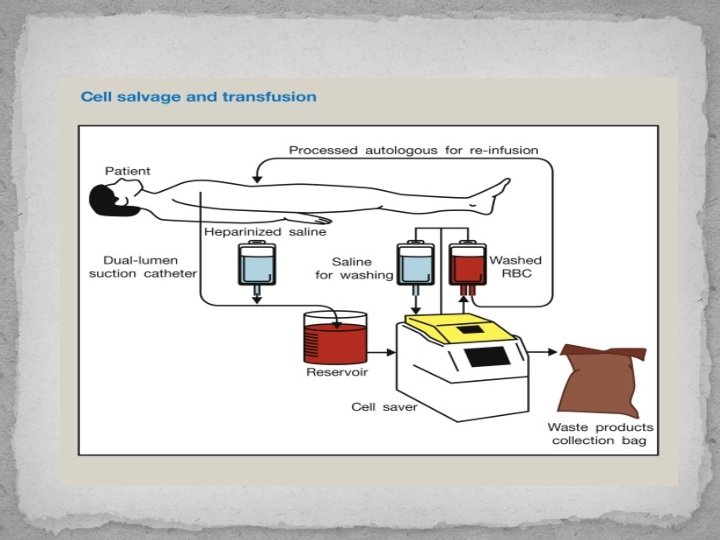 Cell salvage and transfusion

Processed autologous for re-infusion

Patient

Heparinized saline

Dual-lumen suction catheter

Saline for washing

Washed RBC

Reservoir

Cell saver

Waste products collection bag