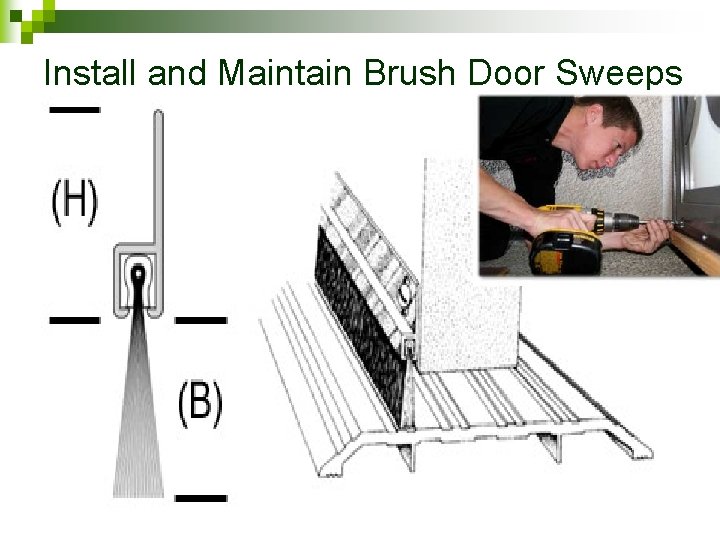 Install and Maintain Brush Door Sweeps

(H)

(B)