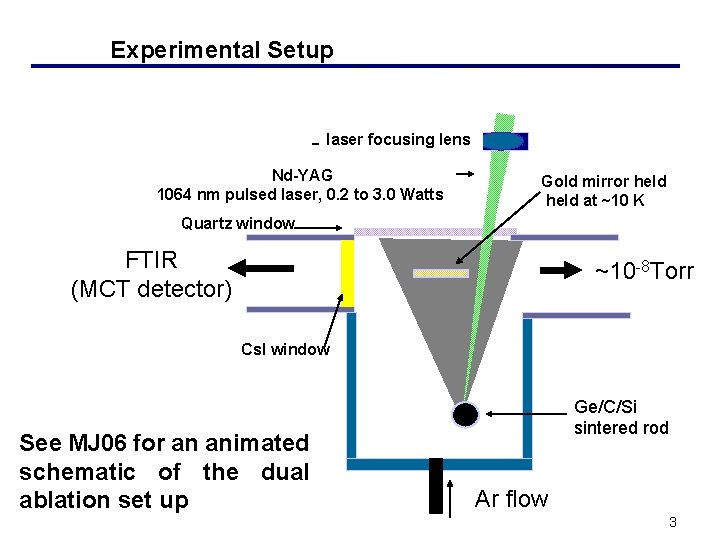 Experimental Setup

laser focusing lens

Nd-YAG
1064 nm pulsed laser, 0.2 to 3.0 Watts

Gold mirror held
held at ~10 K

Quartz window

FTIR
(MCT detector)

~$10^{-8}$Torr

CsI window

Ge/C/Si
sintered rod

See MJ06 for an animated schematic of the dual ablation set up

Ar flow

3