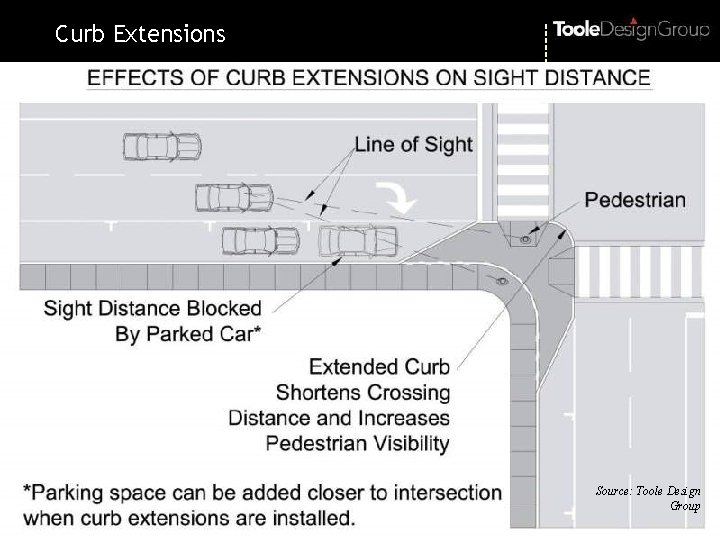 Curb Extensions

TooleDesignGroup

EFFECTS OF CURB EXTENSIONS ON SIGHT DISTANCE

Line of Sight

Pedestrian

Sight Distance Blocked By Parked Car*

Extended Curb Shortens Crossing Distance and Increases Pedestrian Visibility

*Parking space can be added closer to intersection when curb extensions are installed.

Source: Toole Design Group