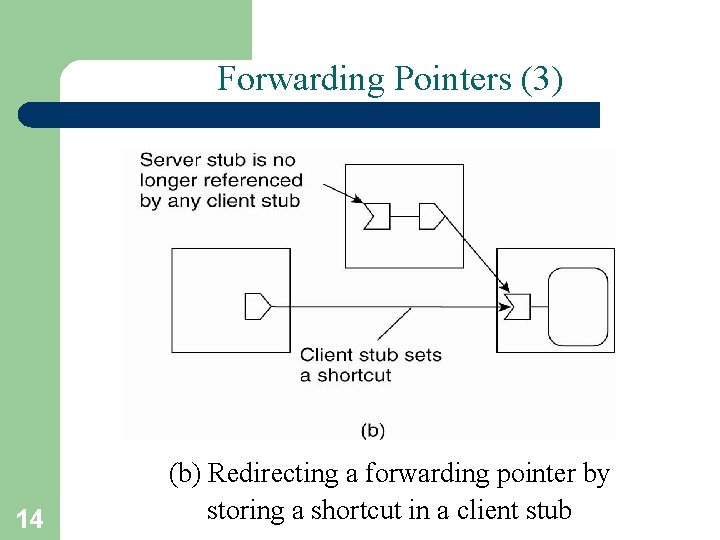 Forwarding Pointers (3)

Server stub is no longer referenced by any client stub

Client stub sets a shortcut

(b)

(b) Redirecting a forwarding pointer by storing a shortcut in a client stub

14