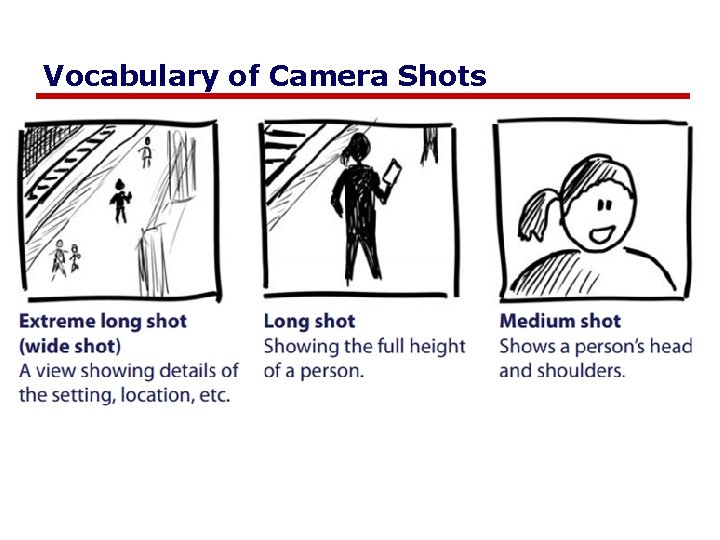 Vocabulary of Camera Shots

Extreme long shot (wide shot)
A view showing details of the setting, location, etc.

Long shot
Showing the full height of a person.

Medium shot
Shows a person's head and shoulders.