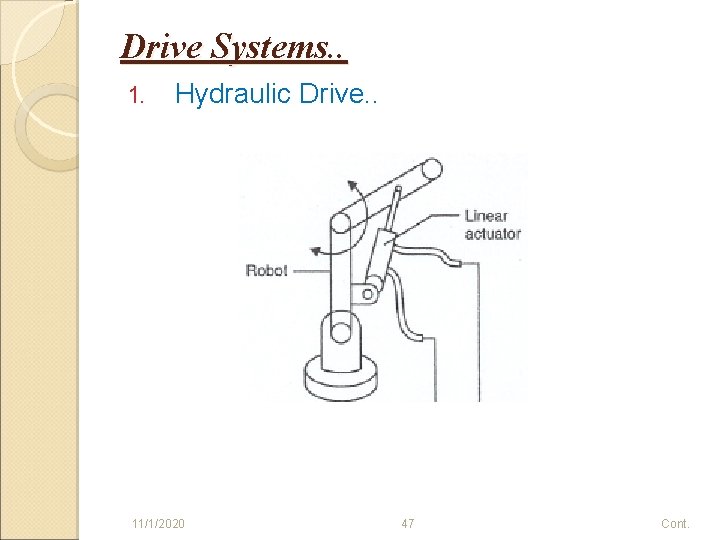 Drive Systems..

1. Hydraulic Drive..

Linear actuator

Robot

11/1/2020

47

Cont.