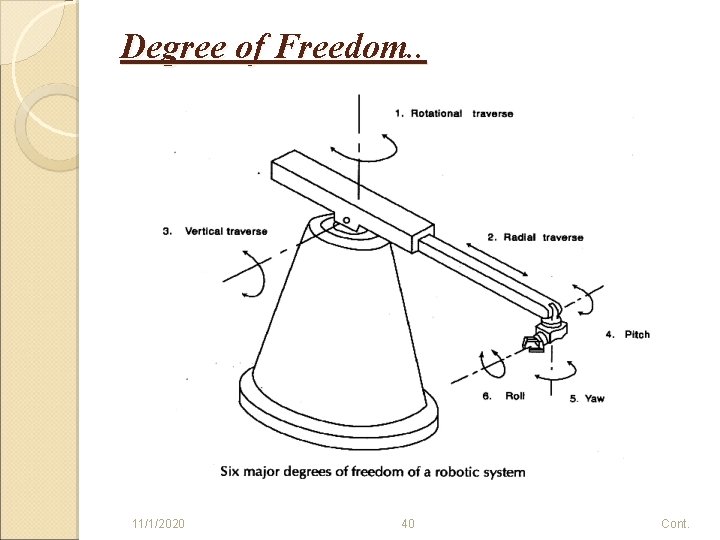 Degree of Freedom..

1. Rotational traverse

3. Vertical traverse

2. Radial traverse

4. Pitch

6. Roll

5. Yaw

Six major degrees of freedom of a robotic system

11/1/2020

40

Cont.