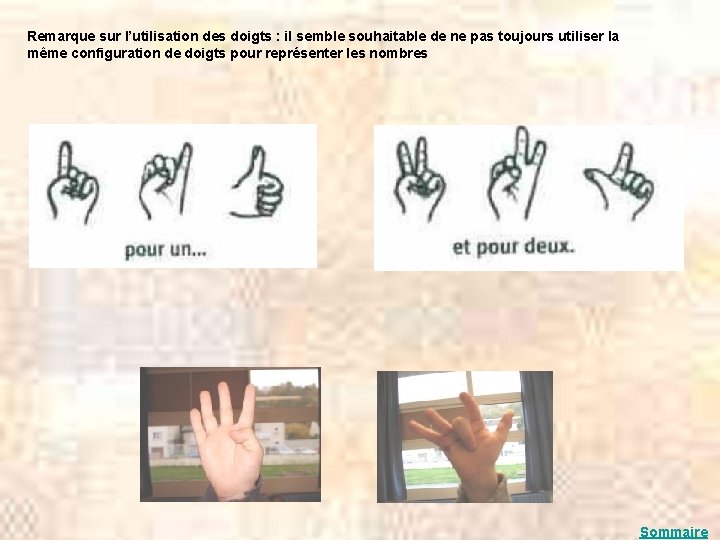 Remarque sur l'utilisation des doigts : il semble souhaitable de ne pas toujours utiliser la même configuration de doigts pour représenter les nombres

pour un...

et pour deux.

Sommaire