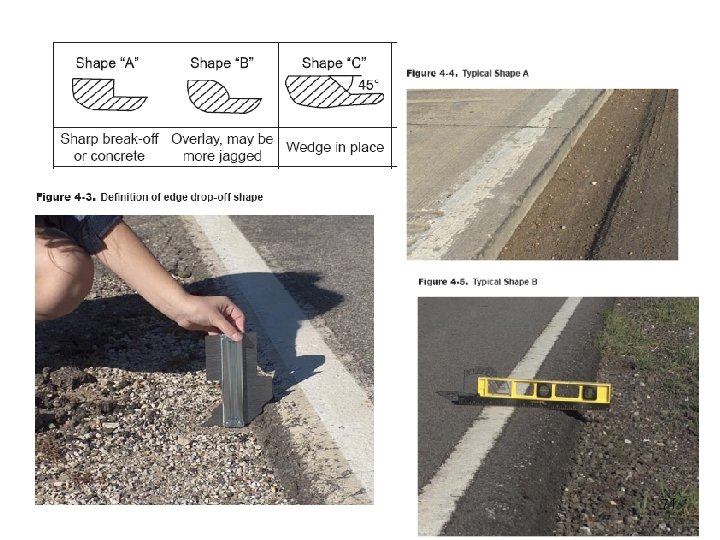 | Shape "A" | Shape "B" | Shape "C" 45° |
|---|---|---|
| Sharp break-off or concrete | Overlay, may be more jagged | Wedge in place |

Figure 4-3. Definition of edge drop-off shape

Figure 4-4. Typical Shape A

Figure 4-5. Typical Shape B

71