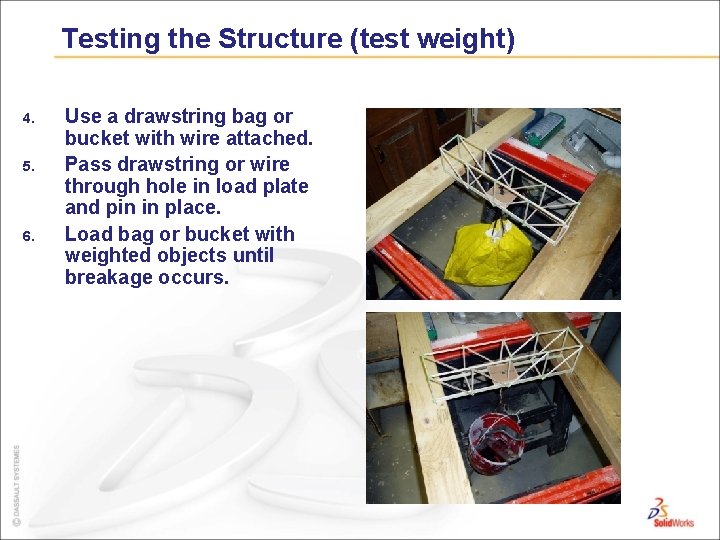 Testing the Structure (test weight)

4. Use a drawstring bag or bucket with wire attached.

5. Pass drawstring or wire through hole in load plate and pin in place.

6. Load bag or bucket with weighted objects until breakage occurs.

© DASSAULT SYSTEMES

SolidWorks