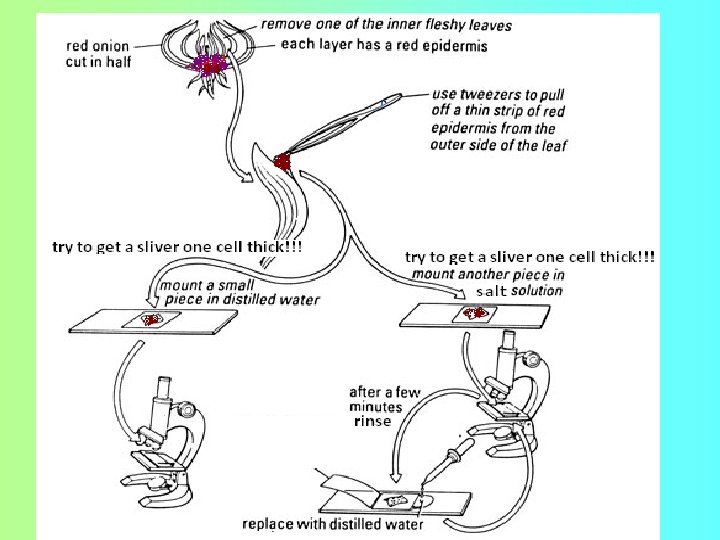 red onion cut in half

remove one of the inner fleshy leaves

each layer has a red epidermis

use tweezers to pull off a thin strip of red epidermis from the outer side of the leaf

try to get a sliver one cell thick!!!

mount a small piece in distilled water

try to get a sliver one cell thick!!!

mount another piece in salt solution

after a few minutes rinse

replace with distilled water