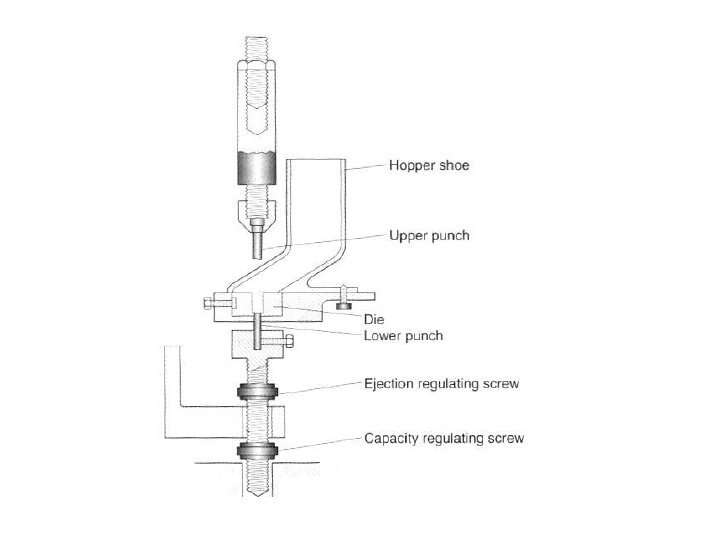 Hopper shoe
Upper punch
Die
Lower punch
Ejection regulating screw
Capacity regulating screw