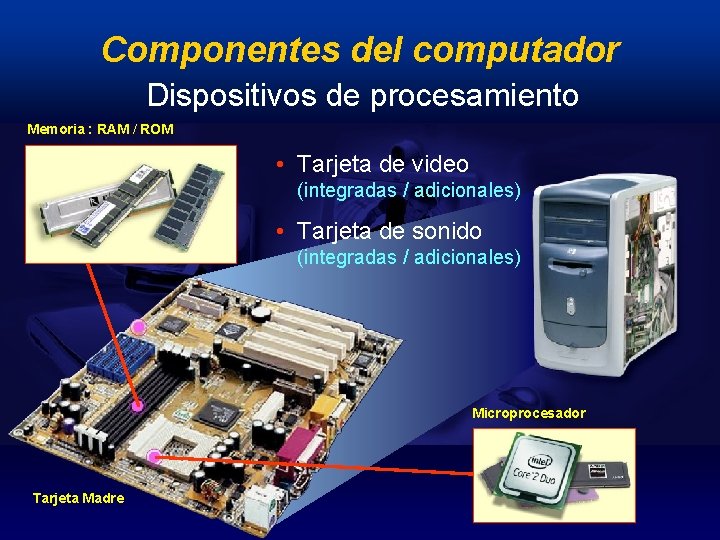 Componentes del computador
Dispositivos de procesamiento

Memoria : RAM / ROM

• Tarjeta de video
(integradas / adicionales)

• Tarjeta de sonido
(integradas / adicionales)

Microprocesador

intel
Core 2 Duo

Tarjeta Madre