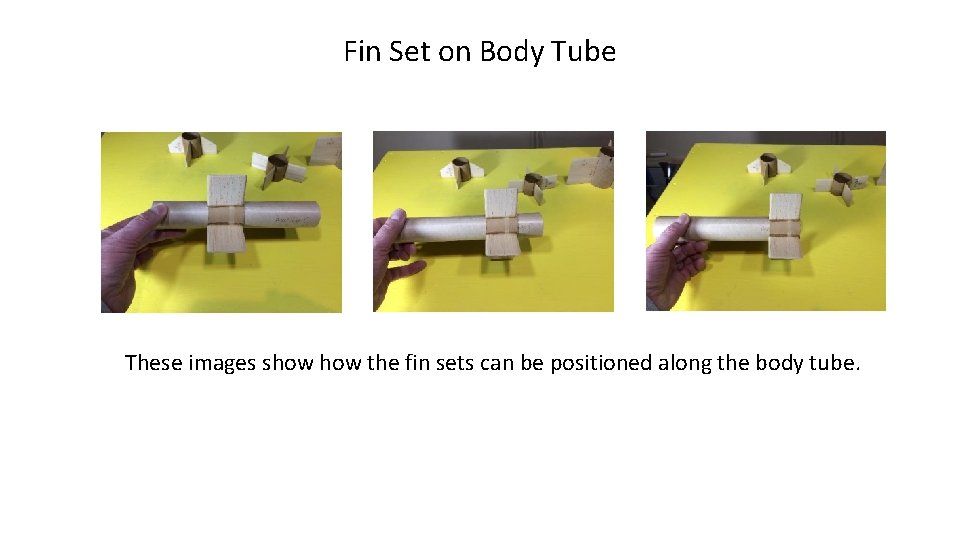 Fin Set on Body Tube

These images show how the fin sets can be positioned along the body tube.