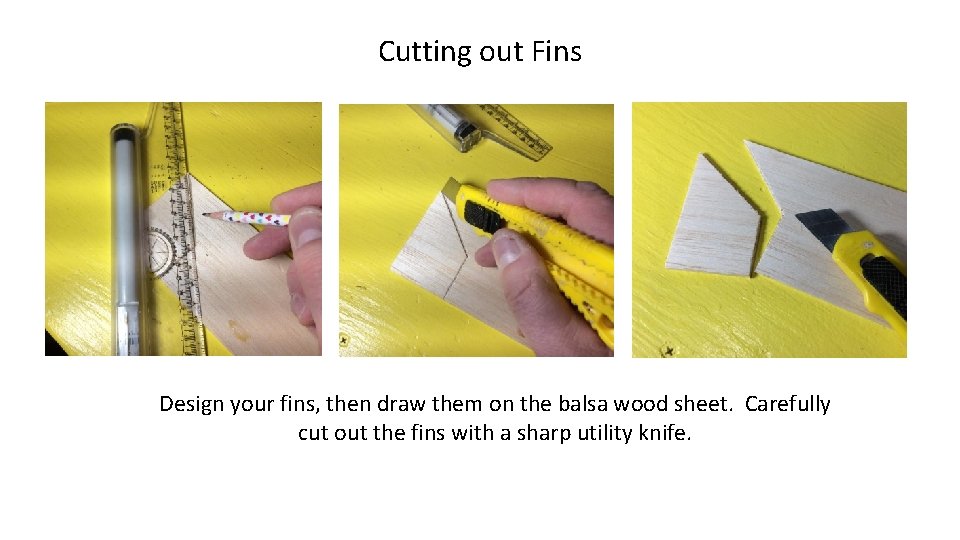 Cutting out Fins

Design your fins, then draw them on the balsa wood sheet. Carefully cut out the fins with a sharp utility knife.