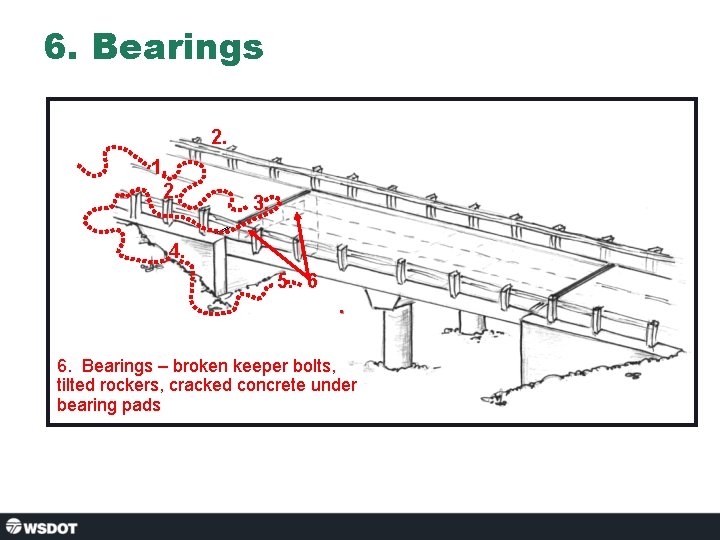 6. Bearings

2.

1.

2.

3.

4.

5.

6

6. Bearings – broken keeper bolts, tilted rockers, cracked concrete under bearing pads

WSDOT