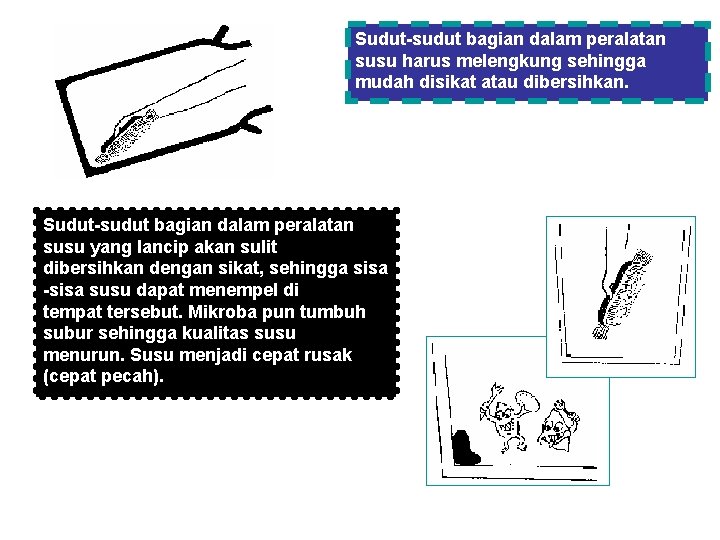 Sudut-sudut bagian dalam peralatan susu harus melengkung sehingga mudah disikat atau dibersihkan.

Sudut-sudut bagian dalam peralatan susu yang lancip akan sulit dibersihkan dengan sikat, sehingga sisa -sisa susu dapat menempel di tempat tersebut. Mikroba pun tumbuh subur sehingga kualitas susu menurun. Susu menjadi cepat rusak (cepat pecah).