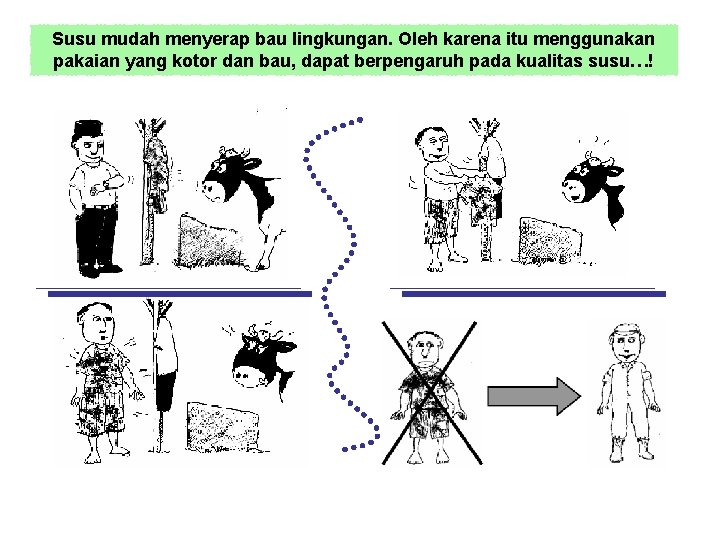 Susu mudah menyerap bau lingkungan. Oleh karena itu menggunakan pakaian yang kotor dan bau, dapat berpengaruh pada kualitas susu…!