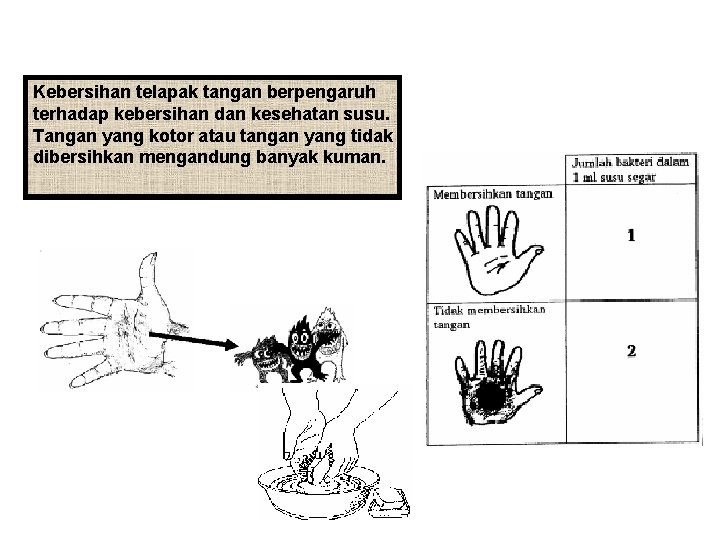 Kebersihan telapak tangan berpengaruh terhadap kebersihan dan kesehatan susu. Tangan yang kotor atau tangan yang tidak dibersihkan mengandung banyak kuman.

| | Jumlah bakteri dalam 1 ml susu segar |
|---|---|
| Membersihkan tangan | 1 |
| Tidak membersihkan tangan | 2 |