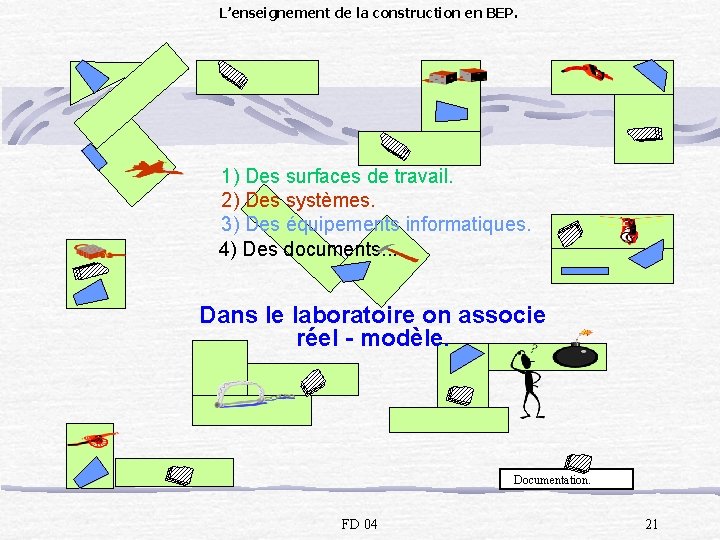 L'enseignement de la construction en BEP.

1) Des surfaces de travail.
2) Des systèmes.
3) Des équipements informatiques.
4) Des documents...

Dans le laboratoire on associe réel - modèle.

Documentation.

FD 04

21