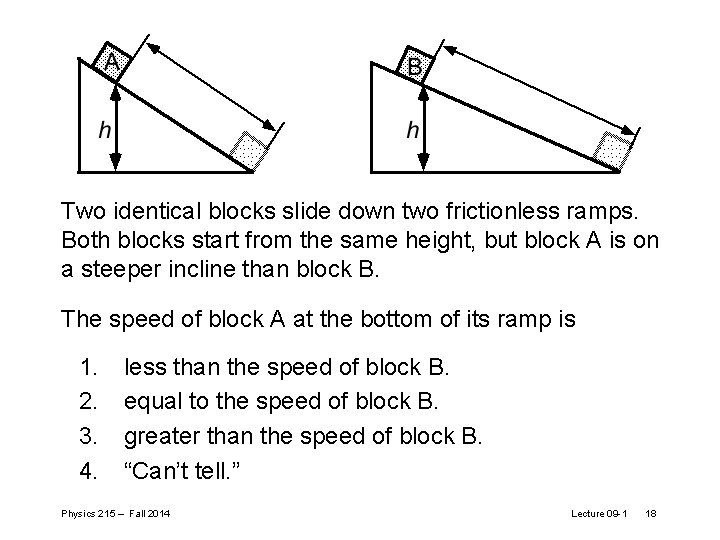 A

h

B

h

Two identical blocks slide down two frictionless ramps. Both blocks start from the same height, but block A is on a steeper incline than block B.

The speed of block A at the bottom of its ramp is

1. less than the speed of block B.
2. equal to the speed of block B.
3. greater than the speed of block B.
4. “Can’t tell.”

Physics 215 – Fall 2014

Lecture 09-1 18