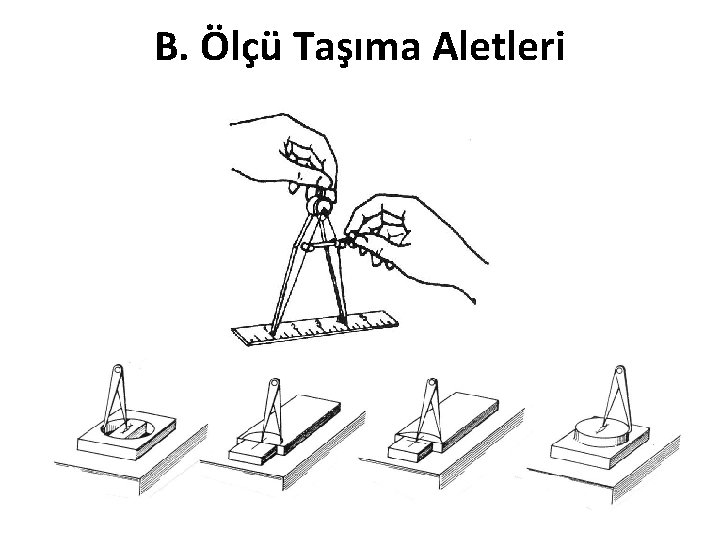 B. Ölçü Taşıma Aletleri