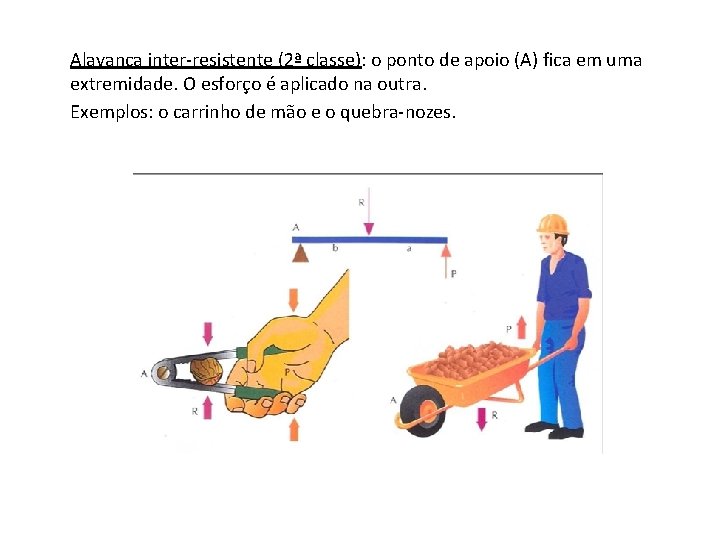 Alavanca inter-resistente (2ª classe): o ponto de apoio (A) fica em uma extremidade. O esforço é aplicado na outra.

Exemplos: o carrinho de mão e o quebra-nozes.

R
A
b
a
P
A
P
R
P
A
R