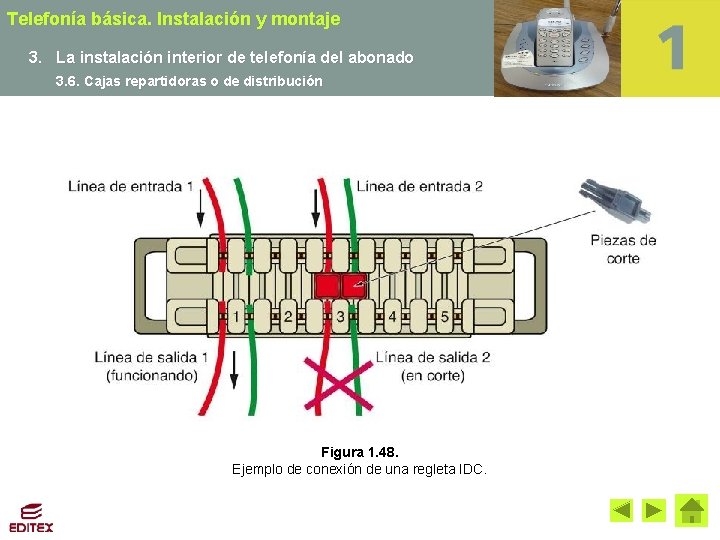 Telefonía básica. Instalación y montaje

3. La instalación interior de telefonía del abonado

3.6. Cajas repartidoras o de distribución

1

Línea de entrada 1

Línea de entrada 2

Piezas de corte

1 2 3 4 5

Línea de salida 1 (funcionando)

Línea de salida 2 (en corte)

Figura 1.48.
Ejemplo de conexión de una regleta IDC.

EDITEX