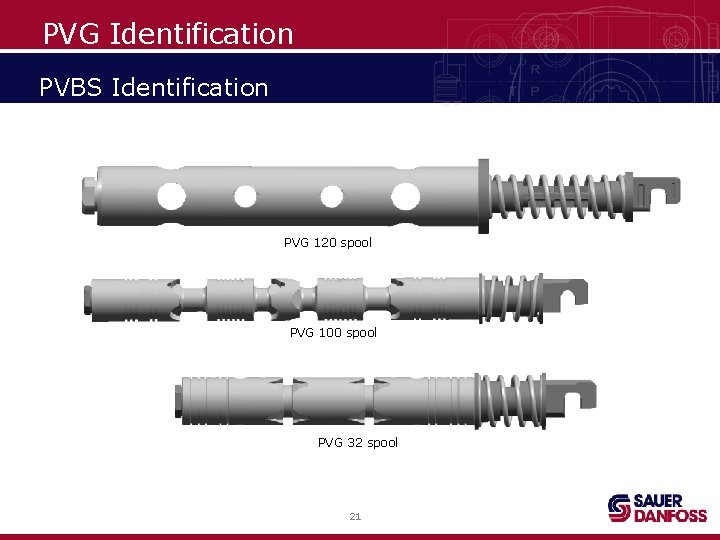 PVG Identification

PVBS Identification

PVG 120 spool

PVG 100 spool

PVG 32 spool

21

SAUER
DANFOSS