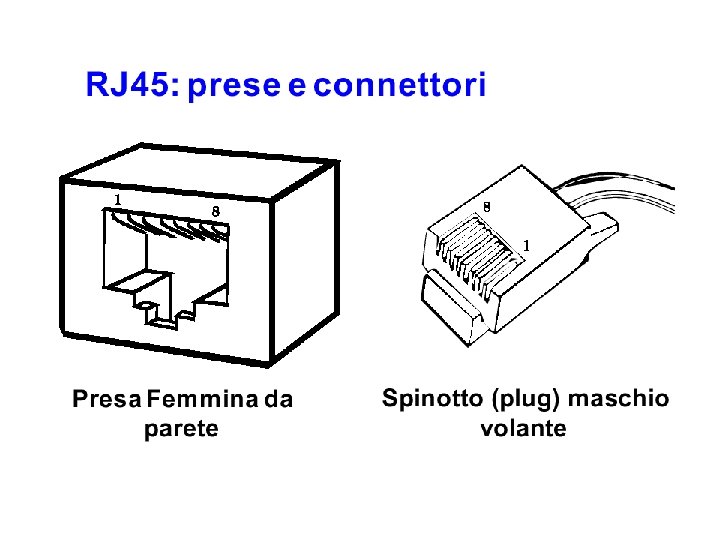 RJ45: prese e connettori

1
8

8
1

Presa Femmina da parete

Spinotto (plug) maschio volante