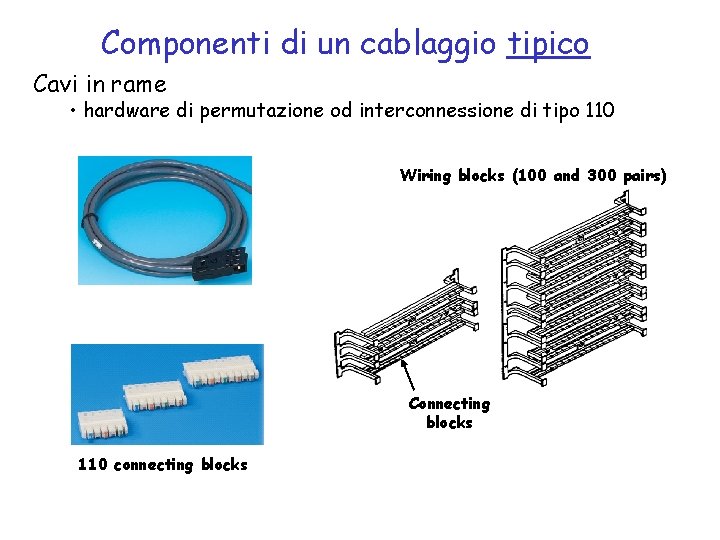 Componenti di un cablaggio tipico

Cavi in rame

• hardware di permutazione od interconnessione di tipo 110

Wiring blocks (100 and 300 pairs)

Connecting blocks

110 connecting blocks