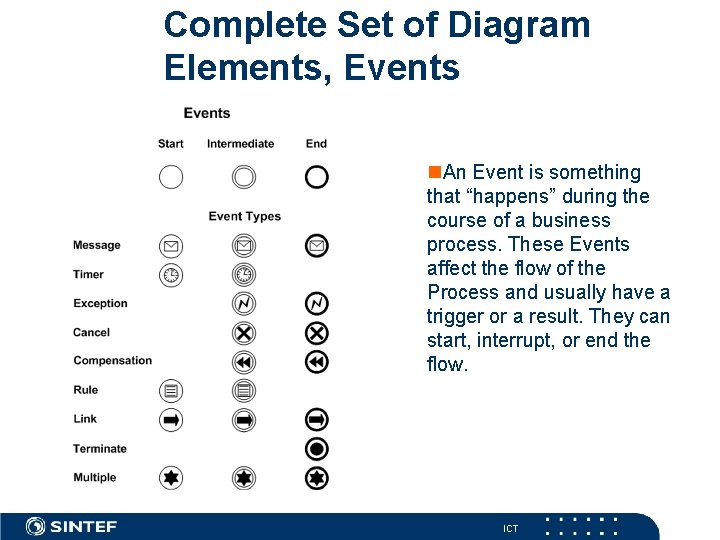 Complete Set of Diagram Elements, Events

Events

Start Intermediate End

Event Types

Message

Timer

Exception

Cancel

Compensation

Rule

Link

Terminate

Multiple

An Event is something that “happens” during the course of a business process. These Events affect the flow of the Process and usually have a trigger or a result. They can start, interrupt, or end the flow.

SINTEF

ICT