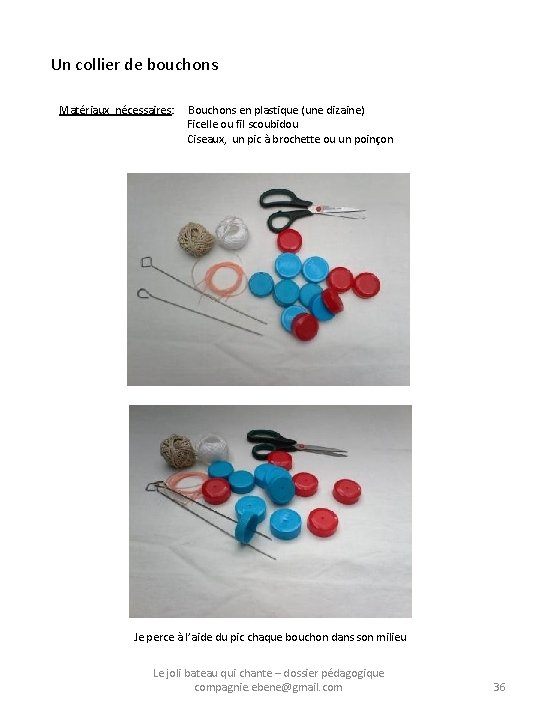 Un collier de bouchons

Matériaux nécessaires: Bouchons en plastique (une dizaine)
Ficelle ou fil scoubidou
Ciseaux, un pic à brochette ou un poinçon

Je perce à l'aide du pic chaque bouchon dans son milieu

Le joli bateau qui chante – dossier pédagogique
compagnie.ebene@gmail.com

36