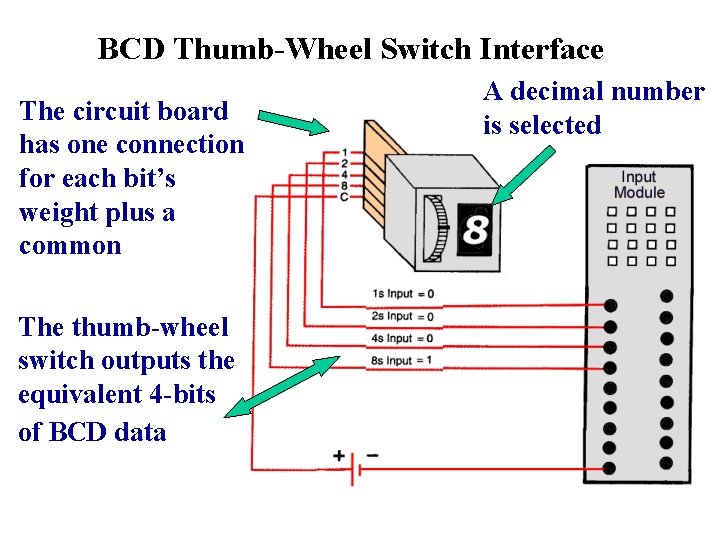 BCD Thumb-Wheel Switch Interface

The circuit board has one connection for each bit's weight plus a common

A decimal number is selected

1
2
4
8
C

8

Input Module

1s Input = 0
2s Input = 0
4s Input = 0
8s Input = 1

The thumb-wheel switch outputs the equivalent 4-bits of BCD data

+ −