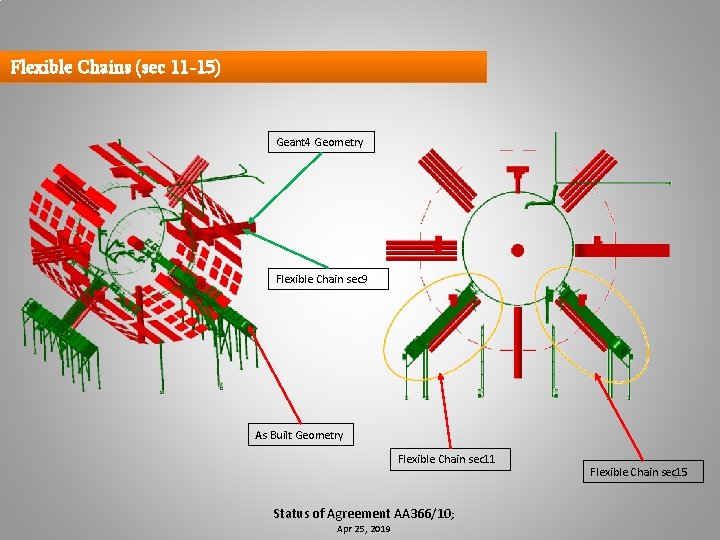 Flexible Chains (sec 11-15)

Geant4 Geometry

Flexible Chain sec9

As Built Geometry

Flexible Chain sec11

Flexible Chain sec15

Status of Agreement AA366/10;
Apr 25, 2019