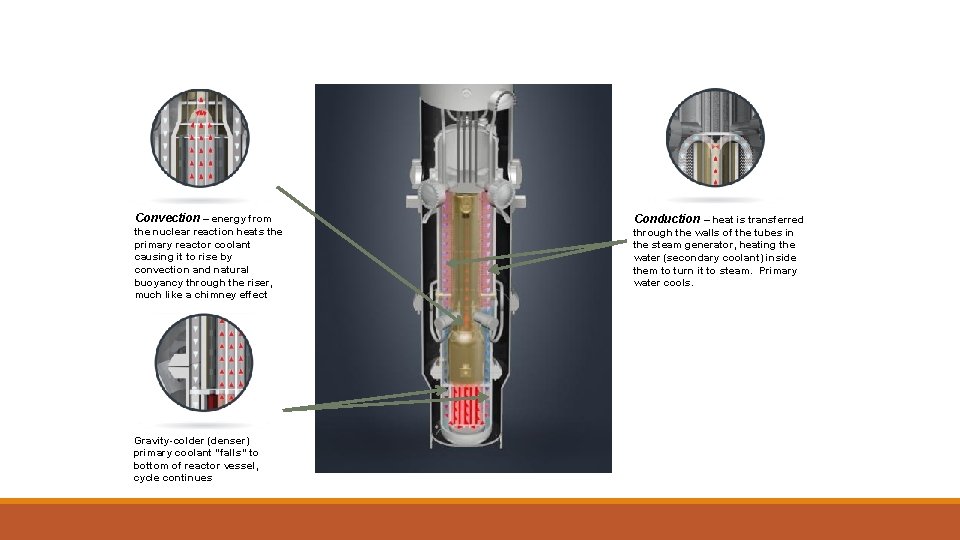 Convection – energy from the nuclear reaction heats the primary reactor coolant causing it to rise by convection and natural buoyancy through the riser, much like a chimney effect

Gravity-colder (denser) primary coolant "falls" to bottom of reactor vessel, cycle continues

Conduction – heat is transferred through the walls of the tubes in the steam generator, heating the water (secondary coolant) inside them to turn it to steam. Primary water cools.