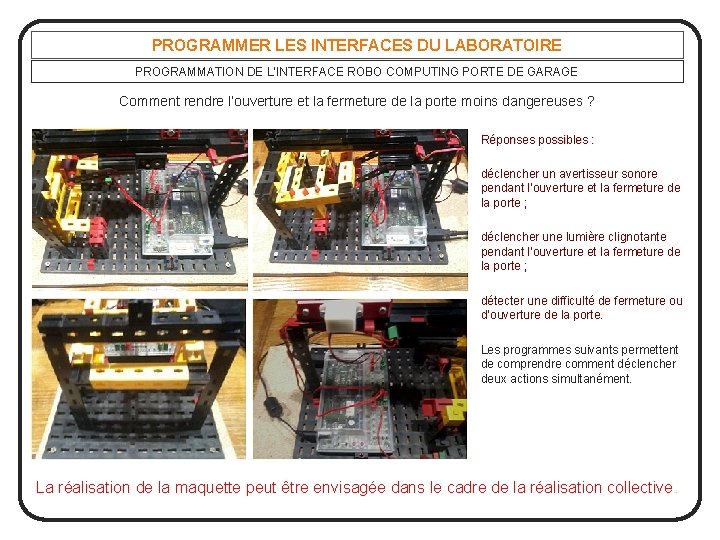 PROGRAMMER LES INTERFACES DU LABORATOIRE

PROGRAMMATION DE L'INTERFACE ROBO COMPUTING PORTE DE GARAGE

Comment rendre l'ouverture et la fermeture de la porte moins dangereuses ?

Réponses possibles :

déclencher un avertisseur sonore pendant l'ouverture et la fermeture de la porte ;

déclencher une lumière clignotante pendant l'ouverture et la fermeture de la porte ;

détecter une difficulté de fermeture ou d'ouverture de la porte.

Les programmes suivants permettent de comprendre comment déclencher deux actions simultanément.

La réalisation de la maquette peut être envisagée dans le cadre de la réalisation collective.