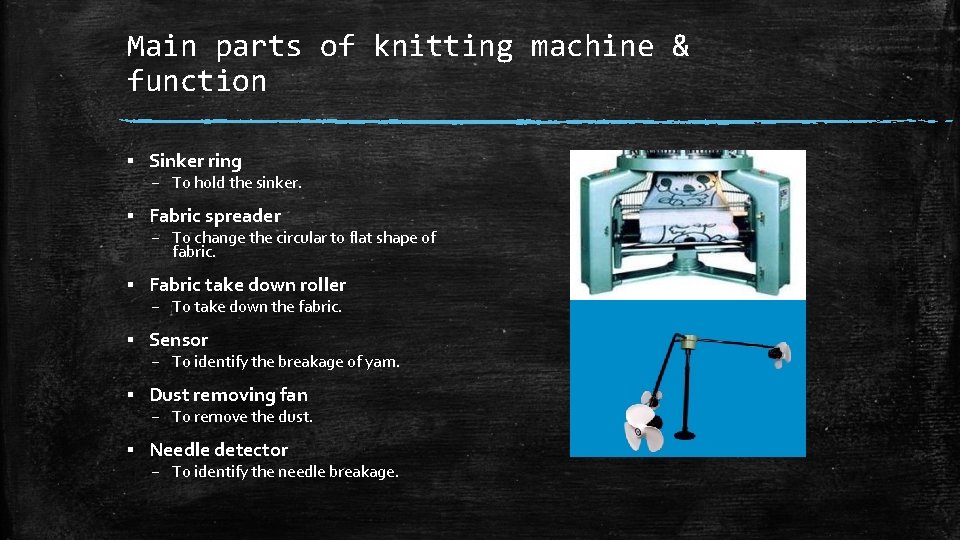 Main parts of knitting machine & function

▪ Sinker ring
– To hold the sinker.

▪ Fabric spreader
– To change the circular to flat shape of fabric.

▪ Fabric take down roller
– To take down the fabric.

▪ Sensor
– To identify the breakage of yarn.

▪ Dust removing fan
– To remove the dust.

▪ Needle detector
– To identify the needle breakage.