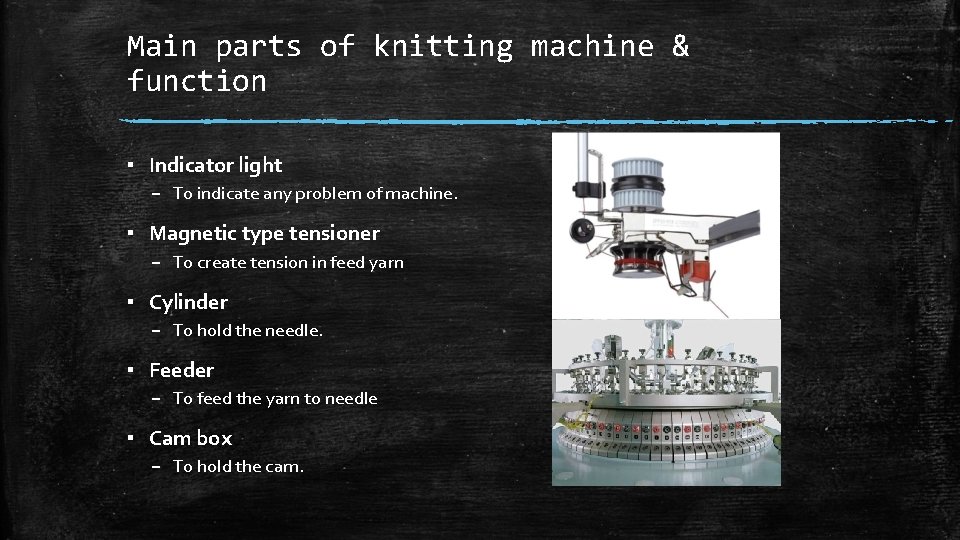 Main parts of knitting machine & function

▪ Indicator light
– To indicate any problem of machine.

▪ Magnetic type tensioner
– To create tension in feed yarn

▪ Cylinder
– To hold the needle.

▪ Feeder
– To feed the yarn to needle

▪ Cam box
– To hold the cam.