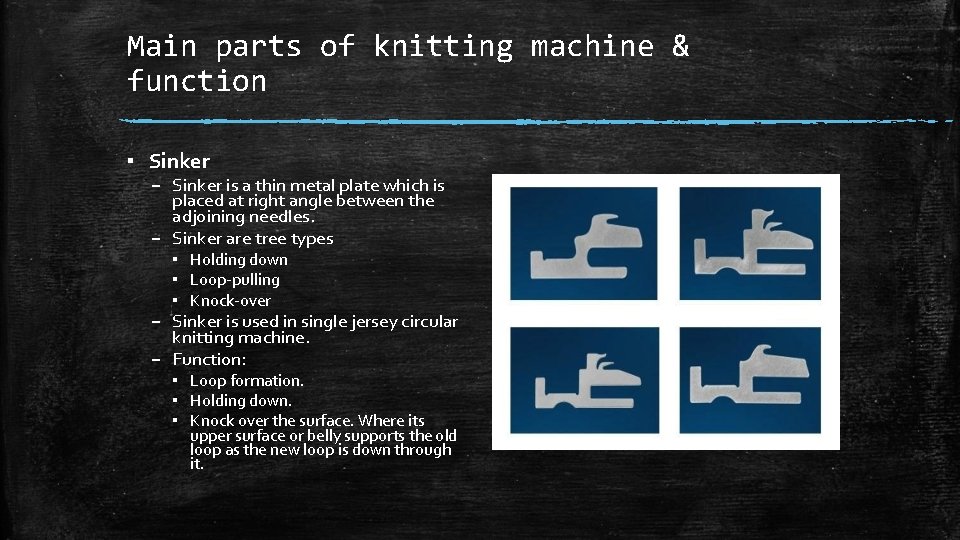 Main parts of knitting machine & function

▪ Sinker
– Sinker is a thin metal plate which is placed at right angle between the adjoining needles.
– Sinker are tree types
▪ Holding down
▪ Loop-pulling
▪ Knock-over
– Sinker is used in single jersey circular knitting machine.
– Function:
▪ Loop formation.
▪ Holding down.
▪ Knock over the surface. Where its upper surface or belly supports the old loop as the new loop is down through it.