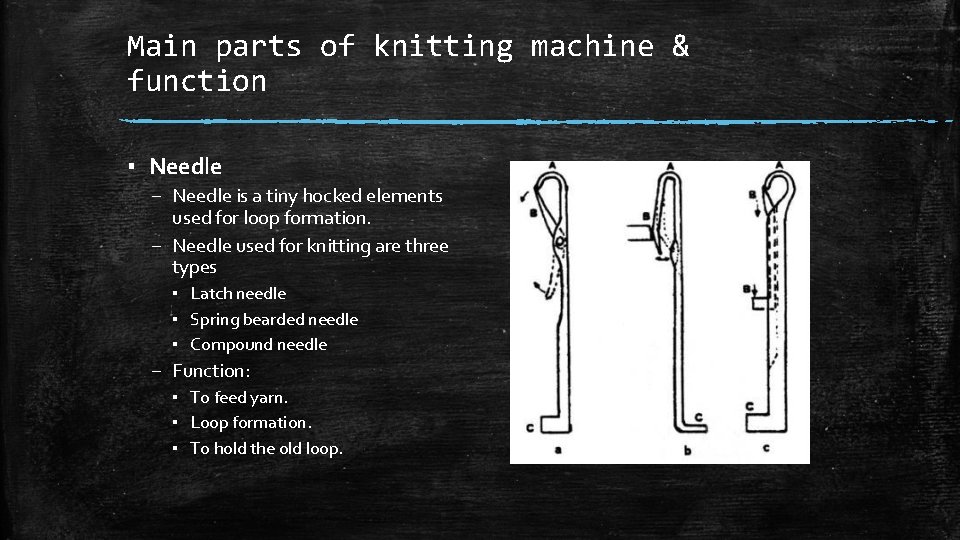 Main parts of knitting machine & function

▪ Needle
– Needle is a tiny hocked elements used for loop formation.
– Needle used for knitting are three types
▪ Latch needle
▪ Spring bearded needle
▪ Compound needle
– Function:
▪ To feed yarn.
▪ Loop formation.
▪ To hold the old loop.

A
B
C
a
A
B
C
b
A
B
B
C
c