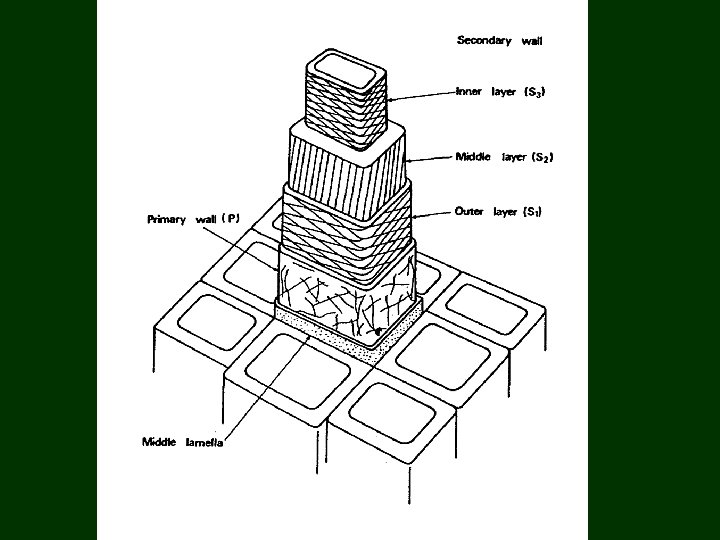 Secondary wall

Inner layer ($S_3$)

Middle layer ($S_2$)

Outer layer ($S_1$)

Primary wall (P)

Middle lamella