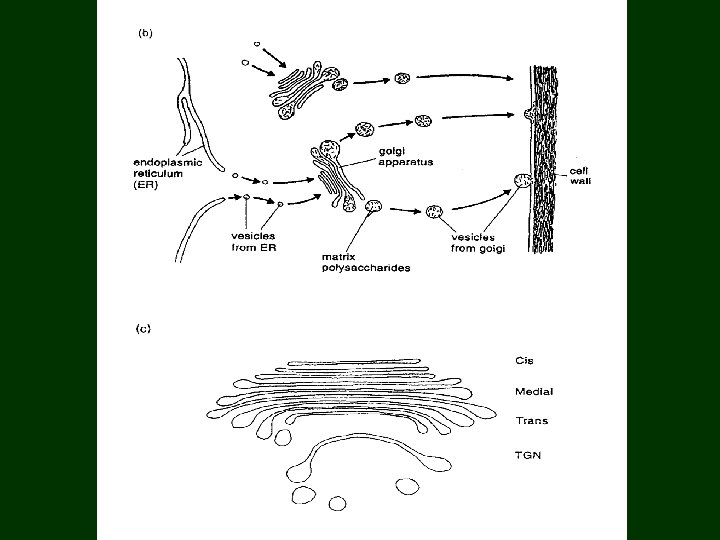 (b)

endoplasmic reticulum (ER)

golgi apparatus

cell wall

vesicles from ER

matrix polysaccharides

vesicles from golgi

(c)

Cis

Medial

Trans

TGN